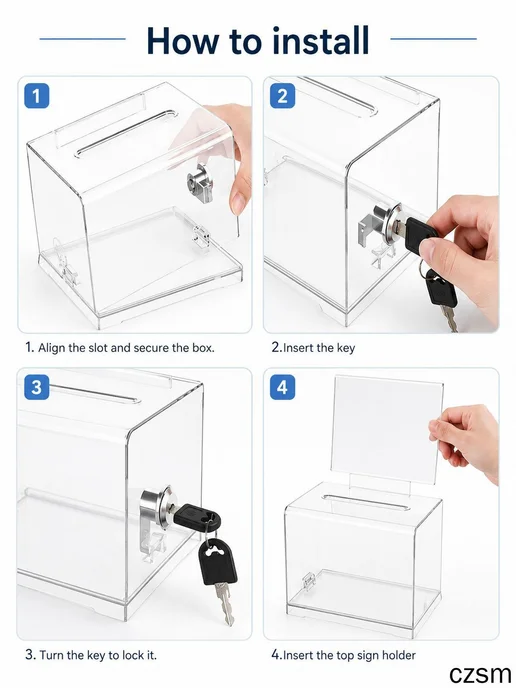 How to install

1

1. Align the slot and secure the box.

2

2.Insert the key

3

3. Turn the key to lock it.

4

4.Insert the top sign holder

czsm