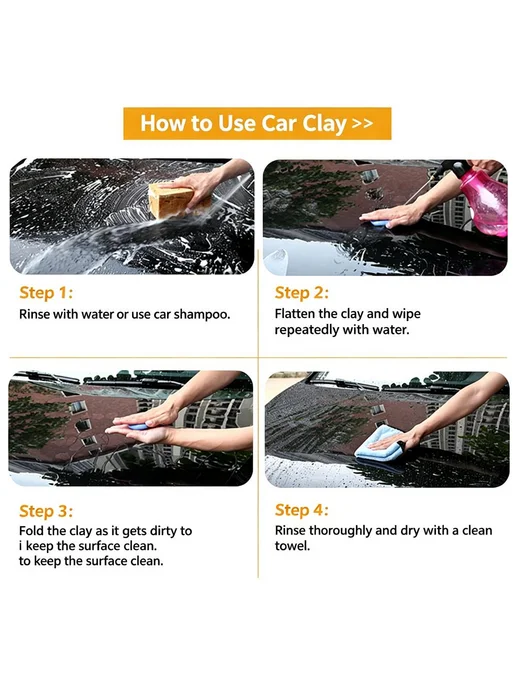 How to Use Car Clay >>

Step 1:

Rinse with water or use car shampoo.

Step 2:

Flatten the clay and wipe repeatedly with water.

Step 3:

Fold the clay as it gets dirty to
i keep the surface clean.
to keep the surface clean.

Step 4:

Rinse thoroughly and dry with a clean towel.